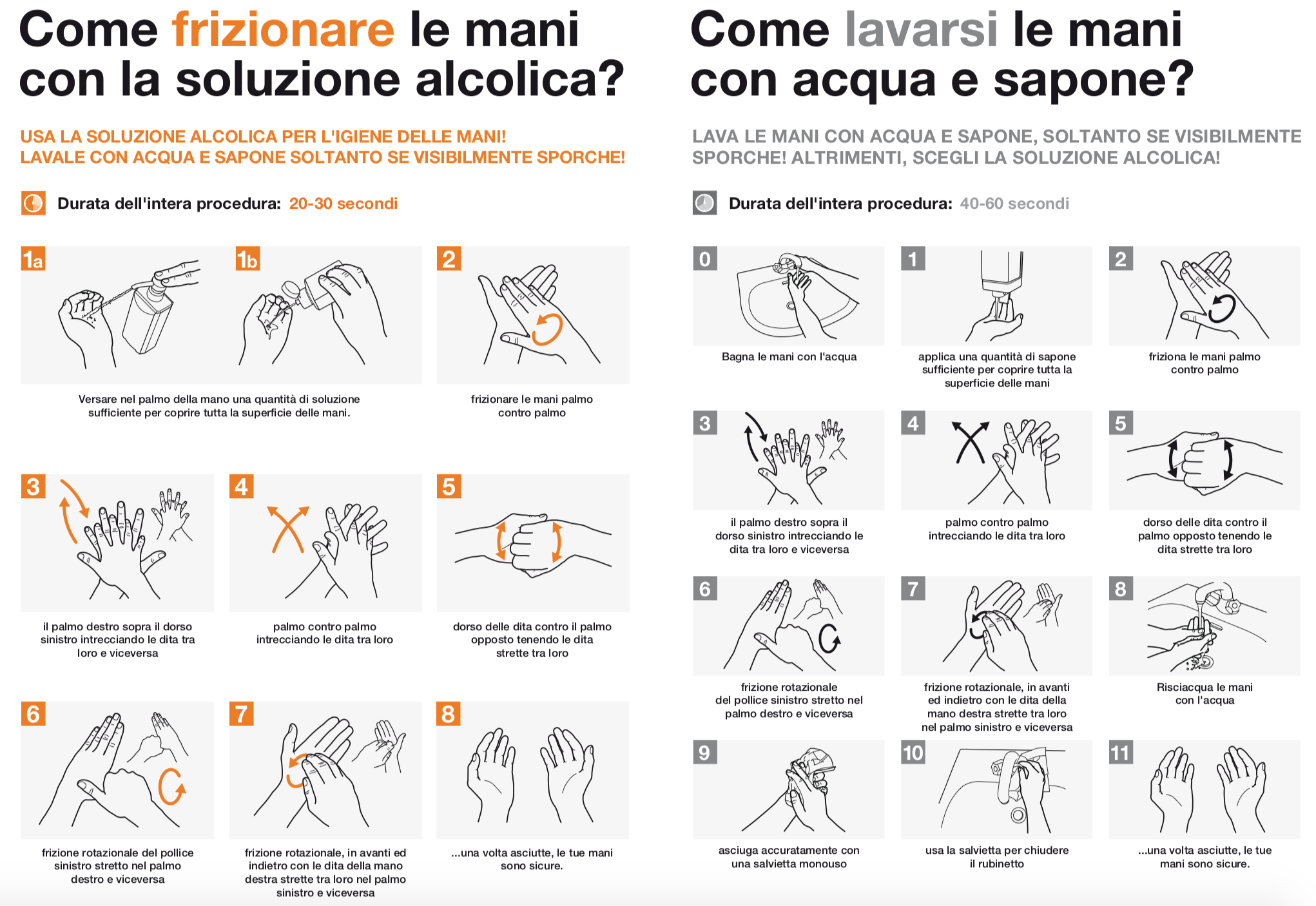 Come frizionare le mani con la soluzione alcolica?

USA LA SOLUZIONE ALCOLICA PER L'IGIENE DELLE MANI! LAVALE CON ACQUA E SAPONE SOLTANTO SE VISIBILMENTE SPORCHE!

Durata dell'intera procedura: 20-30 secondi

1a

1b

Versare nel palmo della mano una quantità di soluzione sufficiente per coprire tutta la superficie delle mani.

2

frizionare le mani palmo contro palmo

3

il palmo destro sopra il dorso sinistro intrecciando le dita tra loro e viceversa

4

palmo contro palmo intrecciando le dita tra loro

5

dorso delle dita contro il palmo opposto tenendo le dita strette tra loro

6

frizione rotazionale del pollice sinistro stretto nel palmo destro e viceversa

7

frizione rotazionale, in avanti ed indietro con le dita della mano destra strette tra loro nel palmo sinistro e viceversa

8

...una volta asciutte, le tue mani sono sicure.

Come lavarsi le mani con acqua e sapone?

LAVA LE MANI CON ACQUA E SAPONE, SOLTANTO SE VISIBILMENTE SPORCHE! ALTRIMENTI, SCEGLI LA SOLUZIONE ALCOLICA!

Durata dell'intera procedura: 40-60 secondi

0

Bagna le mani con l'acqua

1

applica una quantità di sapone sufficiente per coprire tutta la superficie delle mani

2

friziona le mani palmo contro palmo

3

il palmo destro sopra il dorso sinistro intrecciando le dita tra loro e viceversa

4

palmo contro palmo intrecciando le dita tra loro

5

dorso delle dita contro il palmo opposto tenendo le dita strette tra loro

6

frizione rotazionale del pollice sinistro stretto nel palmo destro e viceversa

7

frizione rotazionale, in avanti ed indietro con le dita della mano destra strette tra loro nel palmo sinistro e viceversa

8

Risciacqua le mani con l'acqua

9

asciuga accuratamente con una salvietta monouso

10

usa la salvietta per chiudere il rubinetto

11

...una volta asciutte, le tue mani sono sicure.